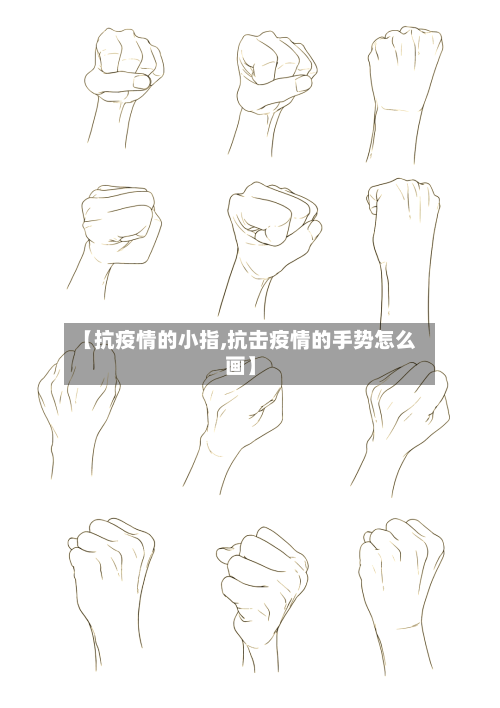 【抗疫情的小指,抗击疫情的手势怎么画】